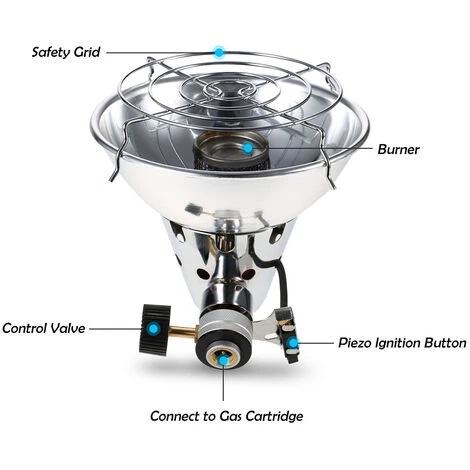 Safety Grid

Burner

Control Valve

Piezo Ignition Button

Connect to Gas Cartridge