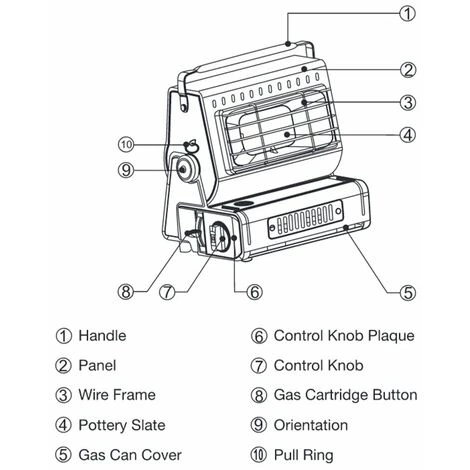 ①
②
③
④
⑩
⑨
⑧
⑦
⑥
⑤

① Handle
② Panel
③ Wire Frame
④ Pottery Slate
⑤ Gas Can Cover

⑥ Control Knob Plaque
⑦ Control Knob
⑧ Gas Cartridge Button
⑨ Orientation
⑩ Pull Ring