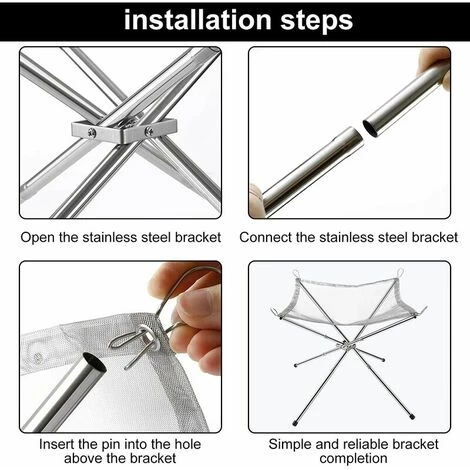 installation steps

Open the stainless steel bracket

Connect the stainless steel bracket

Insert the pin into the hole above the bracket

Simple and reliable bracket completion