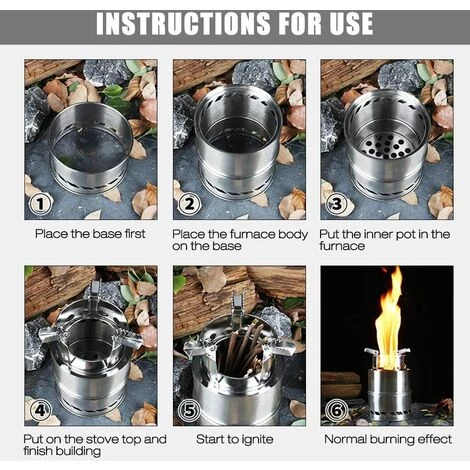 INSTRUCTIONS FOR USE

1

Place the base first

2

Place the furnace body on the base

3

Put the inner pot in the furnace

4

Put on the stove top and finish building

5

Start to ignite

6

Normal burning effect