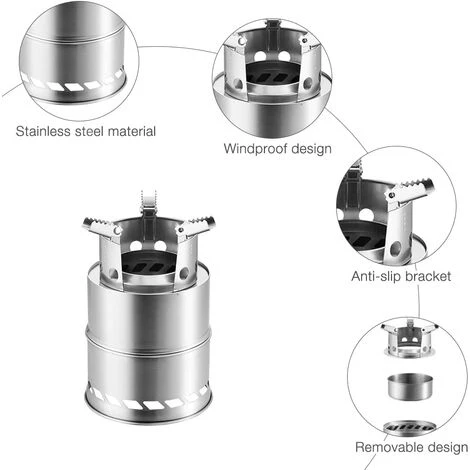 Stainless steel material

Windproof design

Anti-slip bracket

Removable design