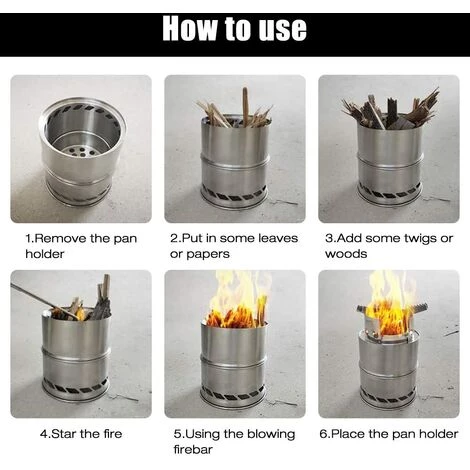 How to use

1.Remove the pan holder

2.Put in some leaves or papers

3.Add some twigs or woods

4.Star the fire

5.Using the blowing firebar

6.Place the pan holder