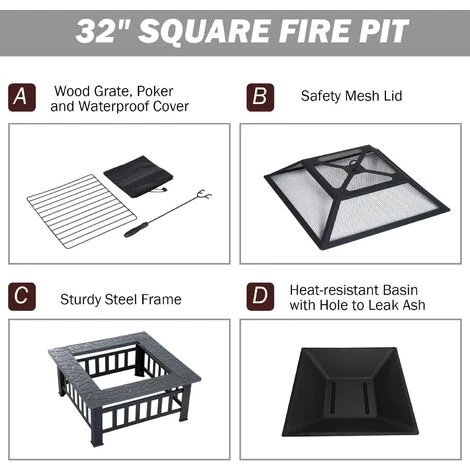 32" SQUARE FIRE PIT

A Wood Grate, Poker and Waterproof Cover

B Safety Mesh Lid

C Sturdy Steel Frame

D Heat-resistant Basin with Hole to Leak Ash