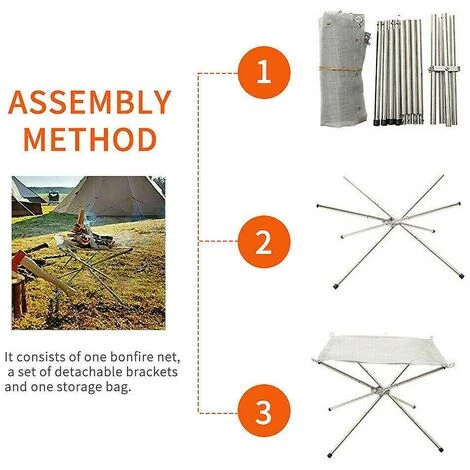 ASSEMBLY METHOD

It consists of one bonfire net, a set of detachable brackets and one storage bag.

1

2

3