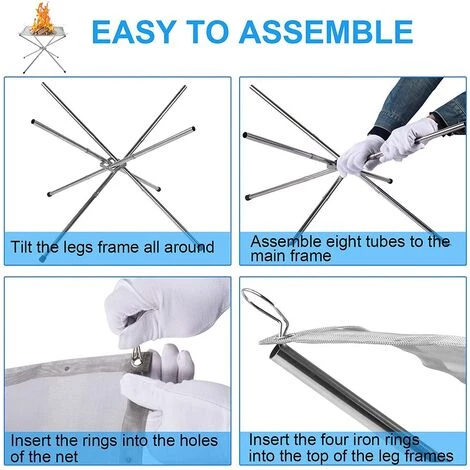 EASY TO ASSEMBLE

Tilt the legs frame all around

Assemble eight tubes to the main frame

Insert the rings into the holes of the net

Insert the four iron rings into the top of the leg frames