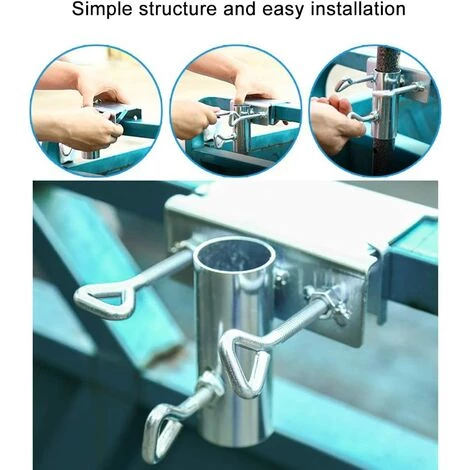 Simple structure and easy installation