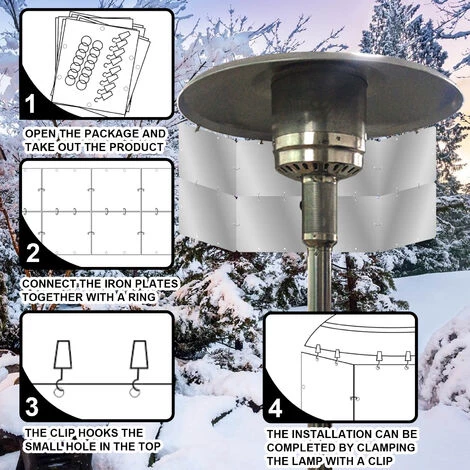 1

OPEN THE PACKAGE AND TAKE OUT THE PRODUCT

2

CONNECT THE IRON PLATES TOGETHER WITH A RING

3

THE CLIP HOOKS THE SMALL HOLE IN THE TOP

4

THE INSTALLATION CAN BE COMPLETED BY CLAMPING THE LAMP WITH A CLIP