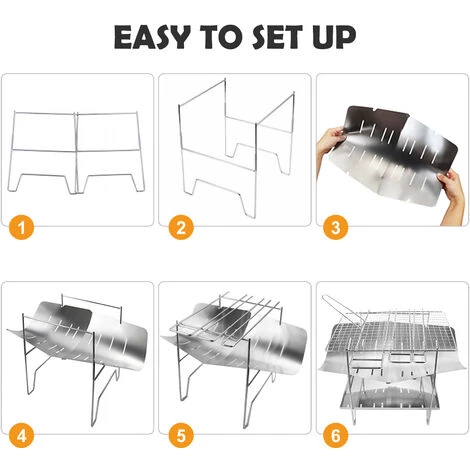 EASY TO SET UP

1

2

3

4

5

6