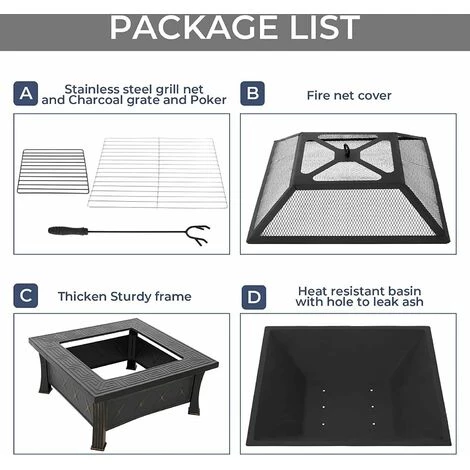 PACKAGE LIST

A Stainless steel grill net and Charcoal grate and Poker

B Fire net cover

C Thicken Sturdy frame

D Heat resistant basin with hole to leak ash