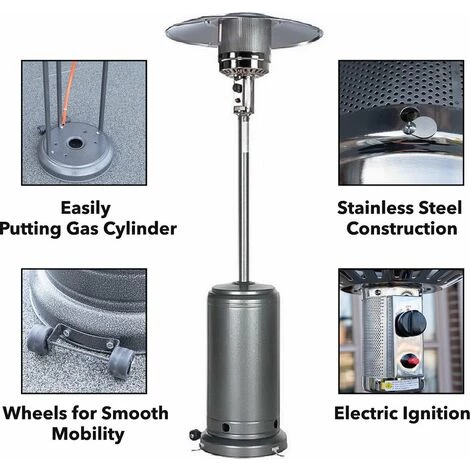 Easily
Putting Gas Cylinder

Stainless Steel
Construction

Wheels for Smooth
Mobility

Electric Ignition