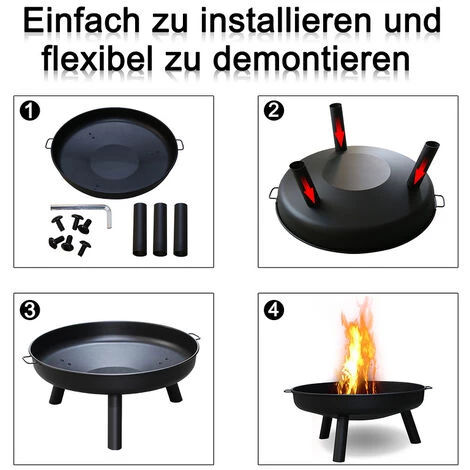 Einfach zu installieren und flexibel zu demontieren

1

2

3

4