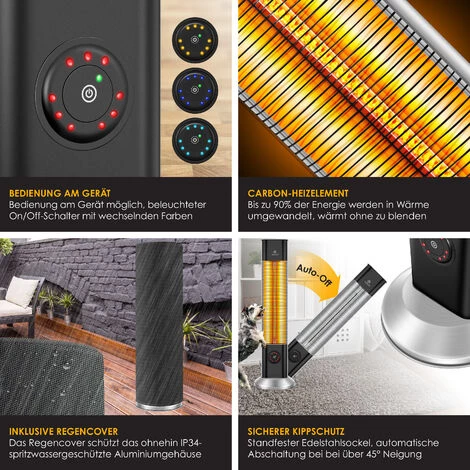 BEDIENUNG AM GERÄT
Bedienung am Gerät möglich, beleuchteter On/Off-Schalter mit wechselnden Farben

CARBON-HEIZELEMENT
Bis zu 90% der Energie werden in Wärme umgewandelt, wärmt ohne zu blenden

INKLUSIVE REGENCOVER
Das Regencover schützt das ohnehin IP34-spritzwassergeschützte Aluminiumgehäuse

Auto-Off

SICHERER KIPPSCHUTZ
Standfester Edelstahlsockel, automatische Abschaltung bei bei über 45° Neigung