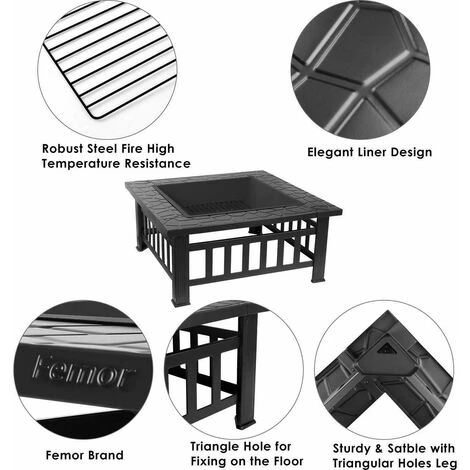 Robust Steel Fire High Temperature Resistance

Elegant Liner Design

Femor

Femor Brand

Triangle Hole for Fixing on the Floor

Sturdy & Satble with Triangular Holes Leg