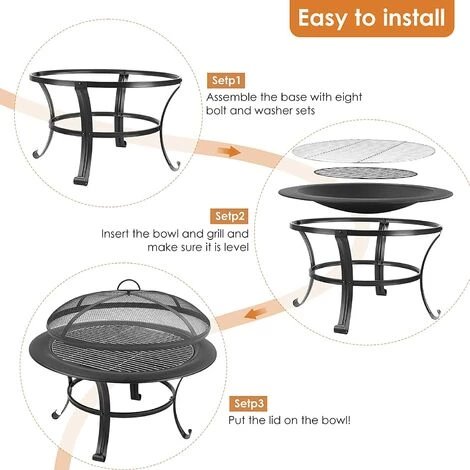 Easy to install

Setp1
Assemble the base with eight bolt and washer sets

Setp2
Insert the bowl and grill and make sure it is level

Setp3
Put the lid on the bowl!