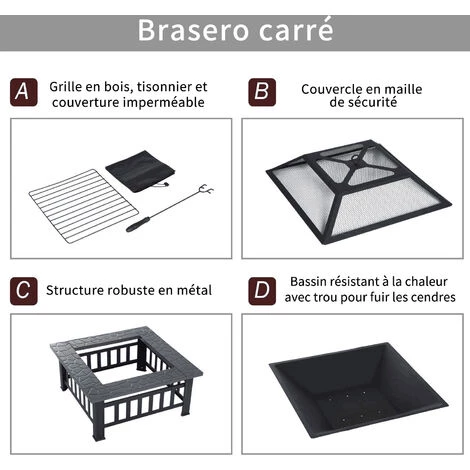 Brasero carré

A Grille en bois, tisonnier et couverture imperméable

B Couvercle en maille de sécurité

C Structure robuste en métal

D Bassin résistant à la chaleur avec trou pour fuir les cendres